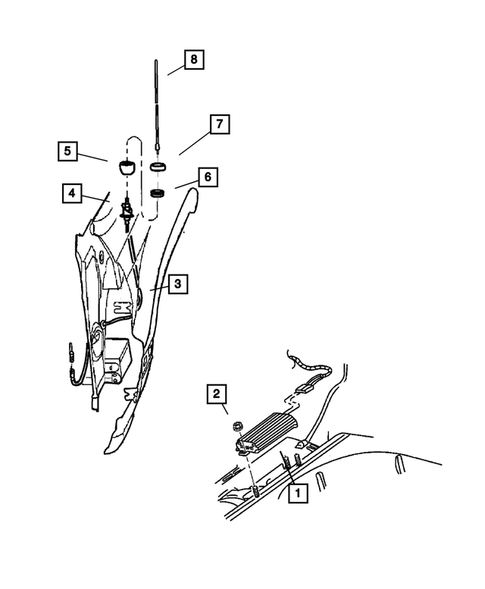 8
7
5
6
4
3
2
1