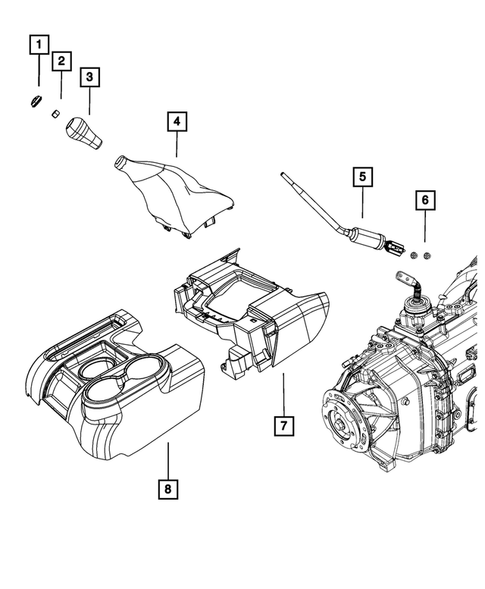 1
2
3
4
5
6
7
8