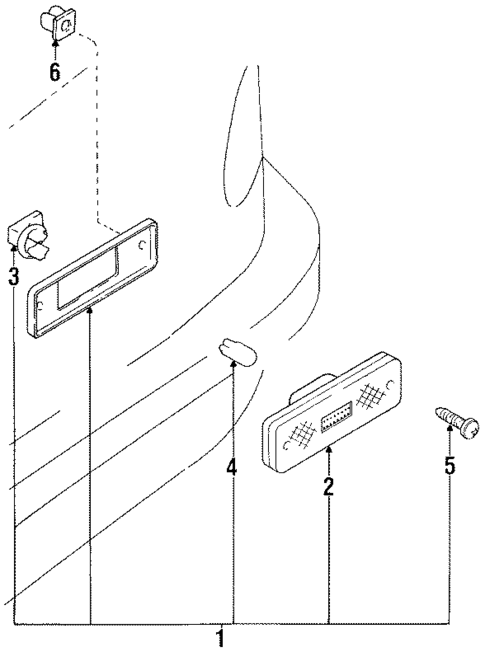 6
3
4
2
5
1