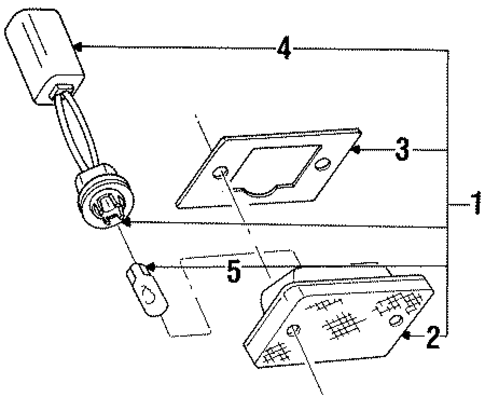 4
3
1
5
2