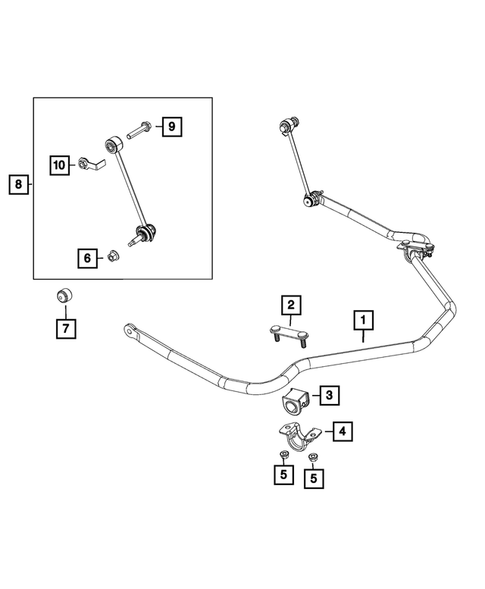 9
10
8
6
7
2
1
3
4
5
5