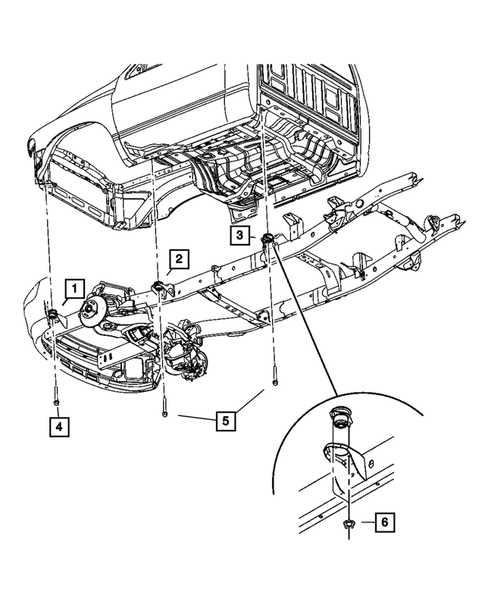 3
2
1
4
5
6