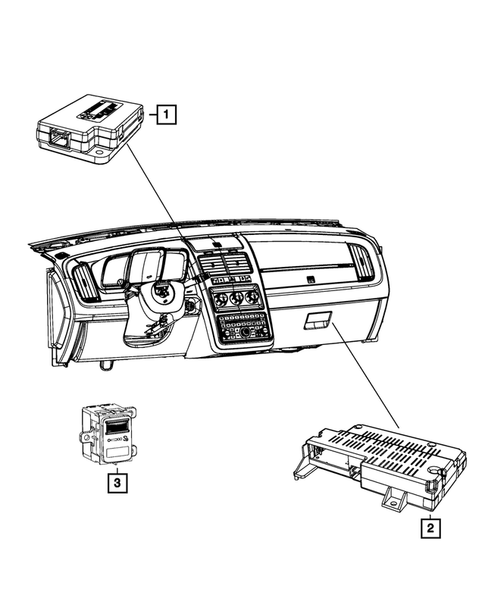 1

3

2