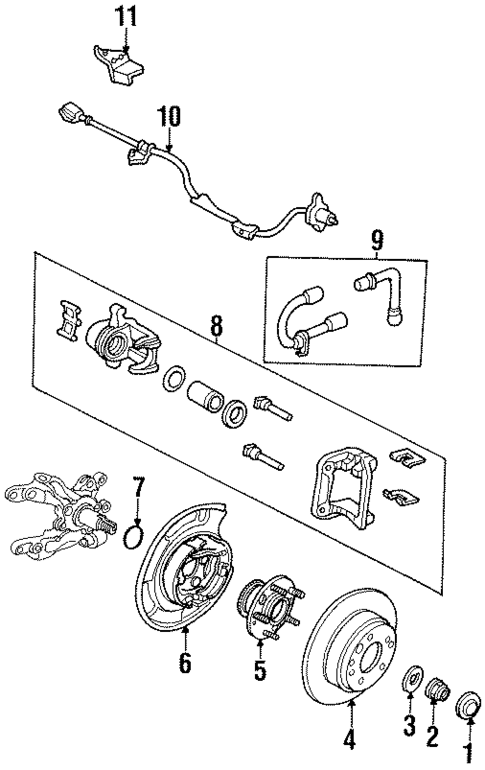 11
10
9
8
7
6
5
4
3
2
1