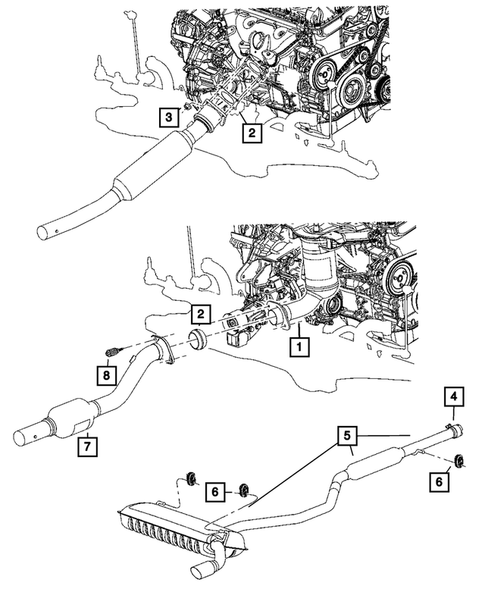 3
2
2
1
8
4
5
7
6
6