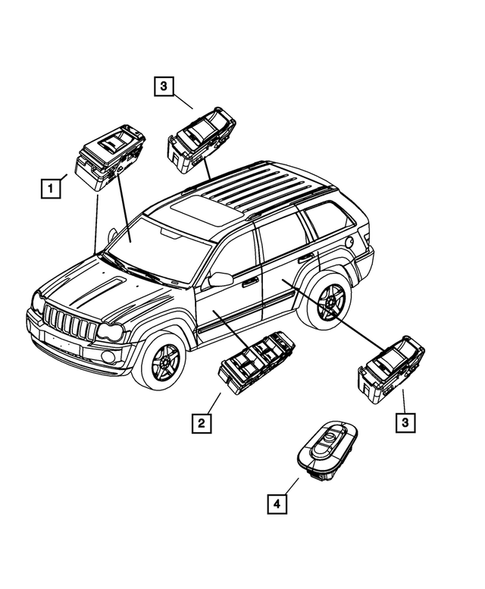 3
1
2
3
4