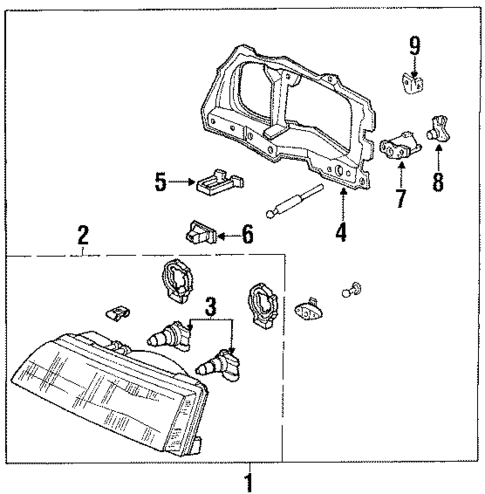 9
8
7
5
4
6
2
3
1