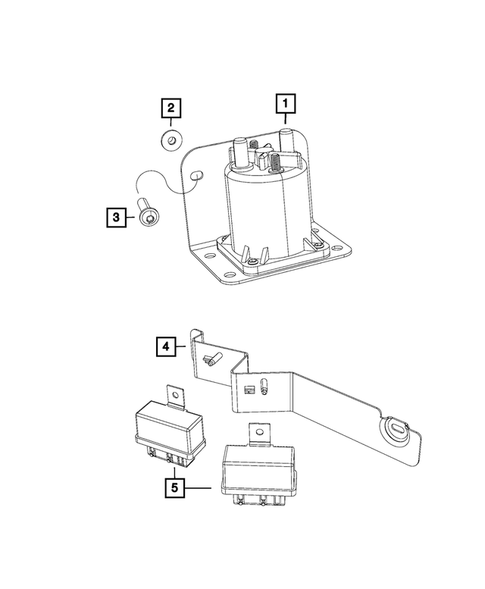 2
1
3
4
5