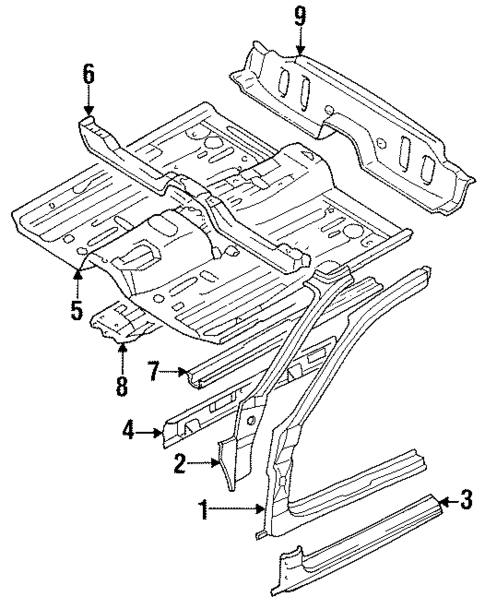 9
6
5
8
7
4
2
1
3