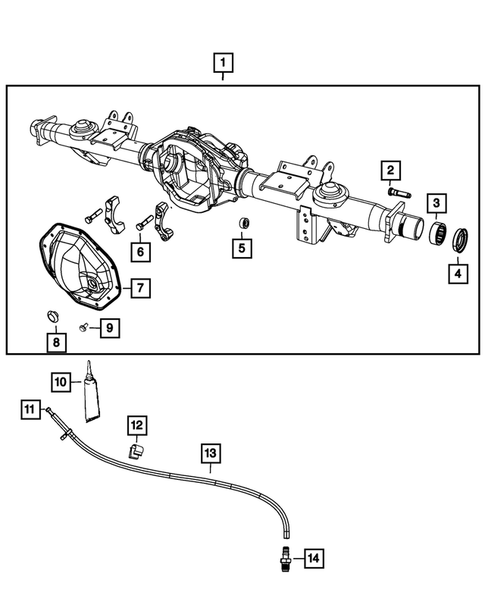 1
2
3
4
5
6
7
8
9
10
11
12
13
14