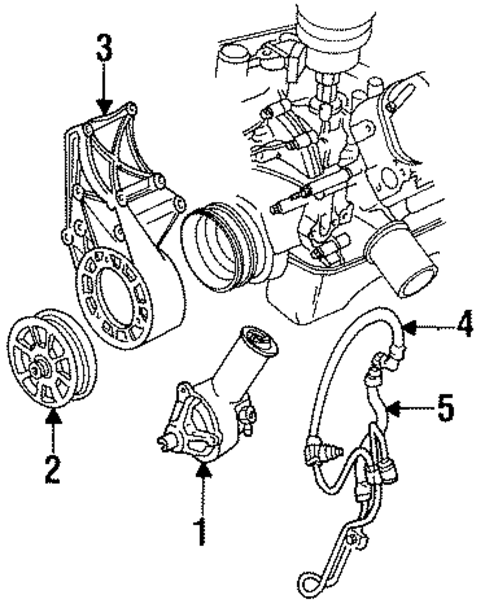 3
4
5
2
1