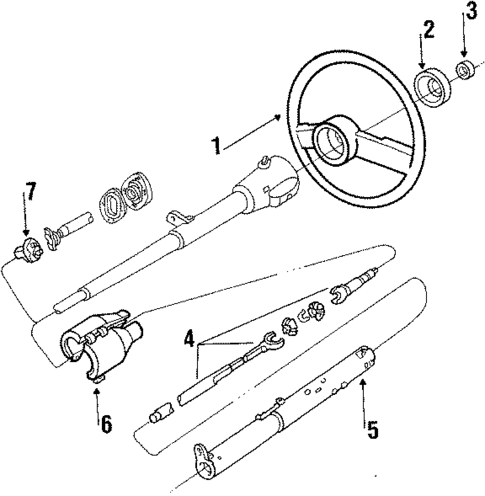 2
3
1
7
4
6
5