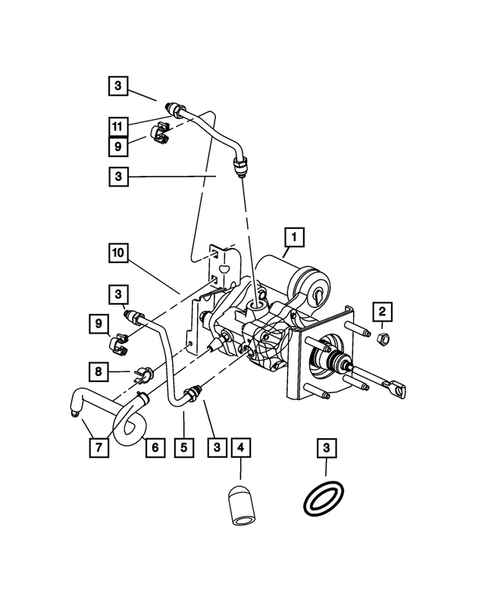 3
11
9
3
1
10
3
2
9
8
7
6
5
3
4
3