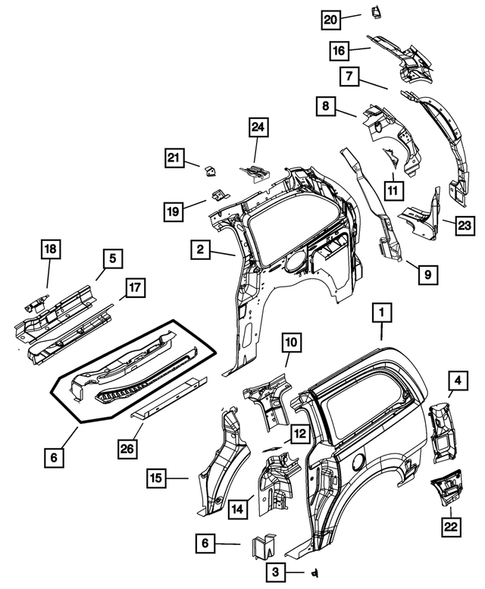 20
16
7
8
24
21
11
19
23
2
9
18
5
17
1
10
4
12
6
26
15
14
22
6
3