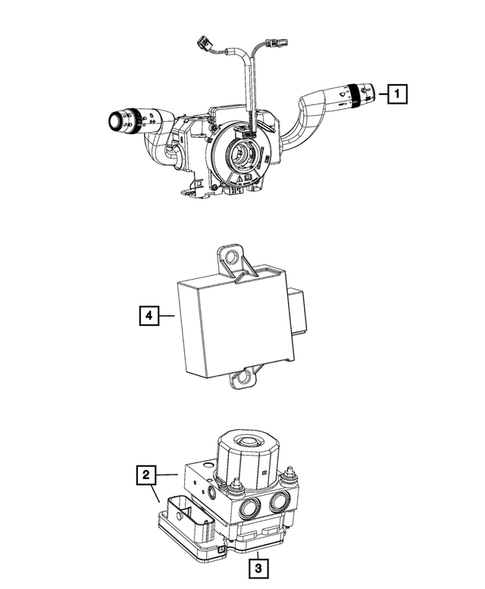 1

4

2

3