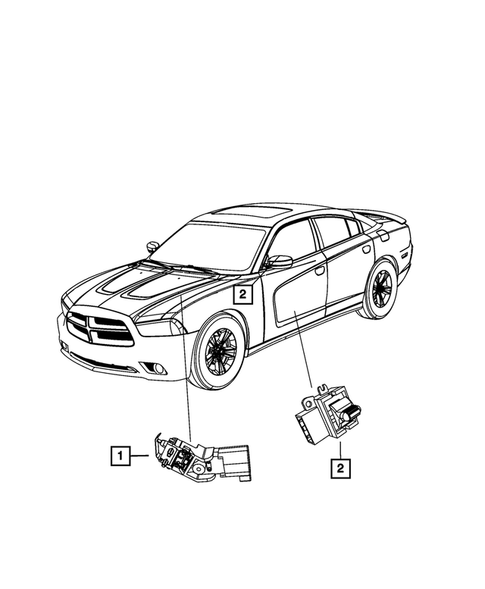 2
1
2