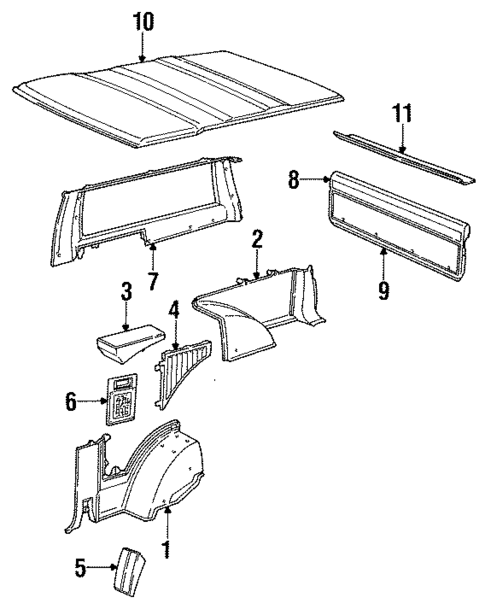 10
11
8
7
2
9
3
4
6
1
5