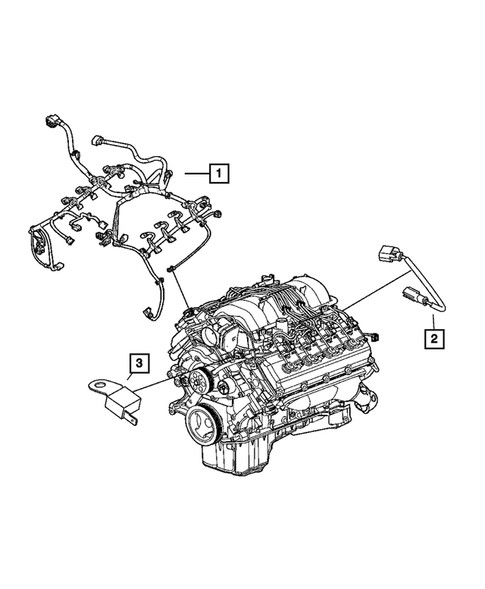 1

2

3