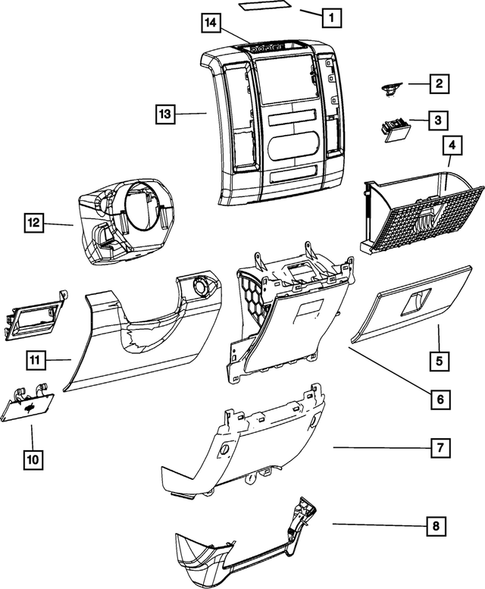 1
14
2
13
3
4
12
11
5
6
10
7
8