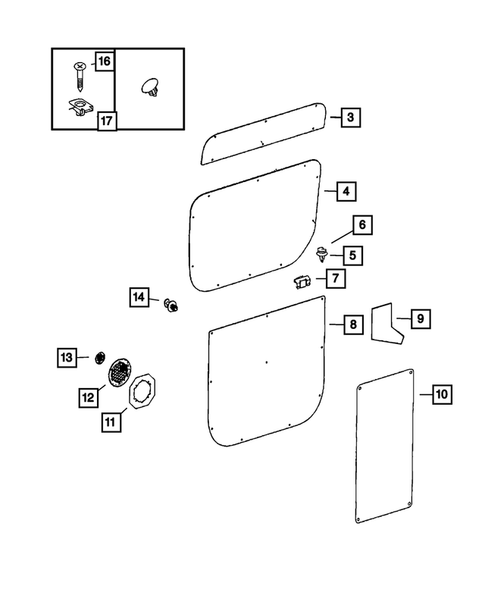 16
17
3
4
6
5
7
14
8
9
13
12
11
10