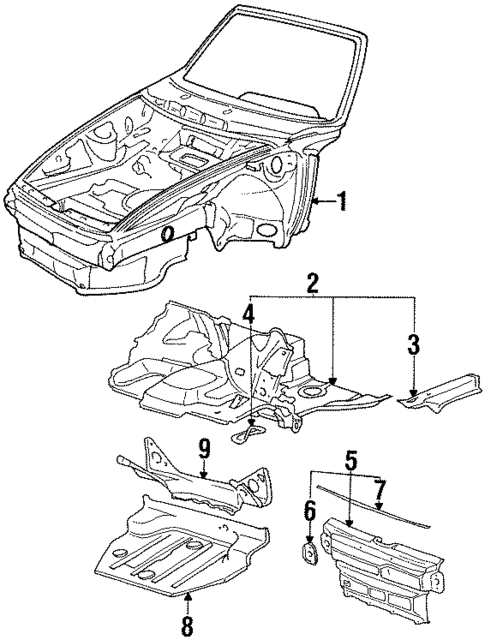 1
2
4
3
9
5
7
6
8