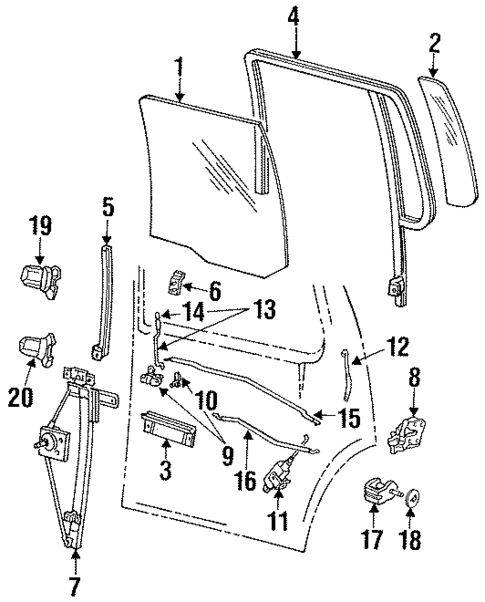 4
2
1
5
19
6
14
13
12
20
8
10
15
9
3
16
11
17
18
7