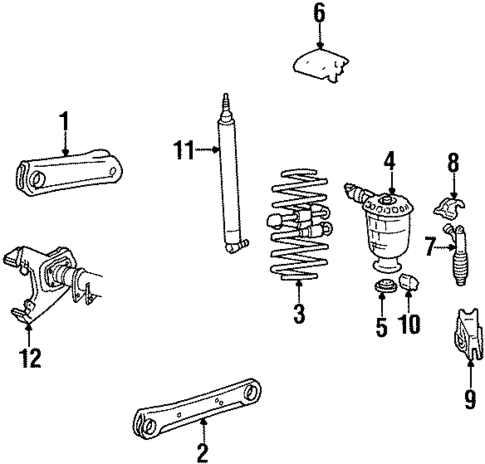 6

1

11

4

8

7

3

5

10

12

9

2