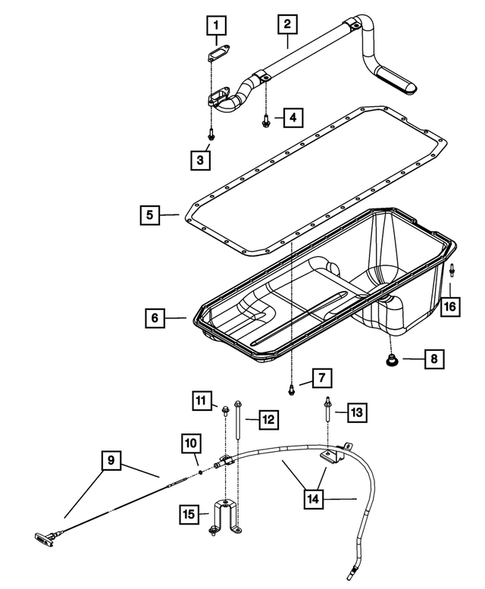 1
2
4
3
5
6
16
8
7
11
12
13
10
9
14
15