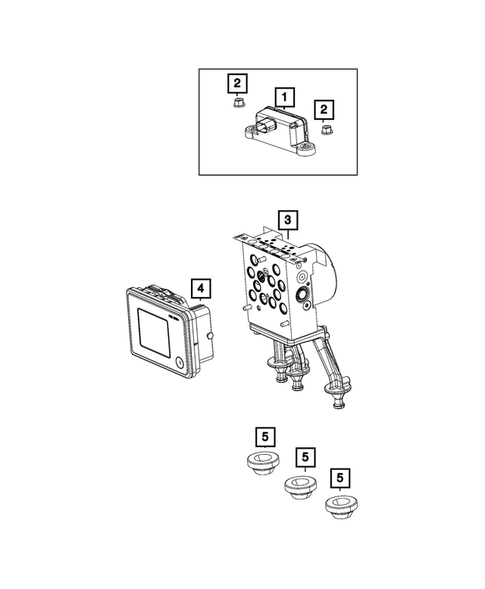 2
1
2
3
4
5
5
5