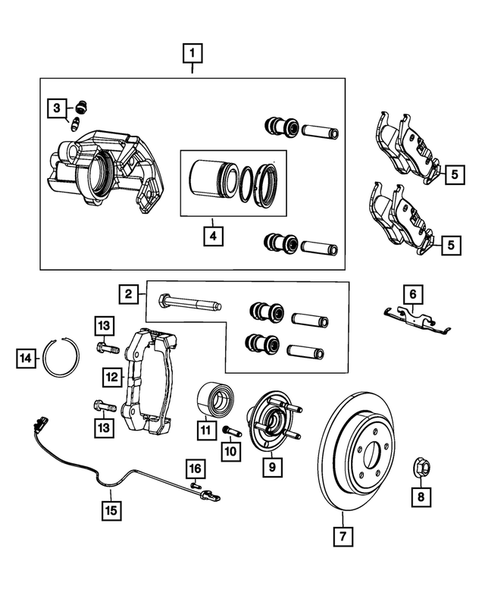 1
3
4
5
5
2
6
13
14
12
13
11
10
9
16
15
7
8