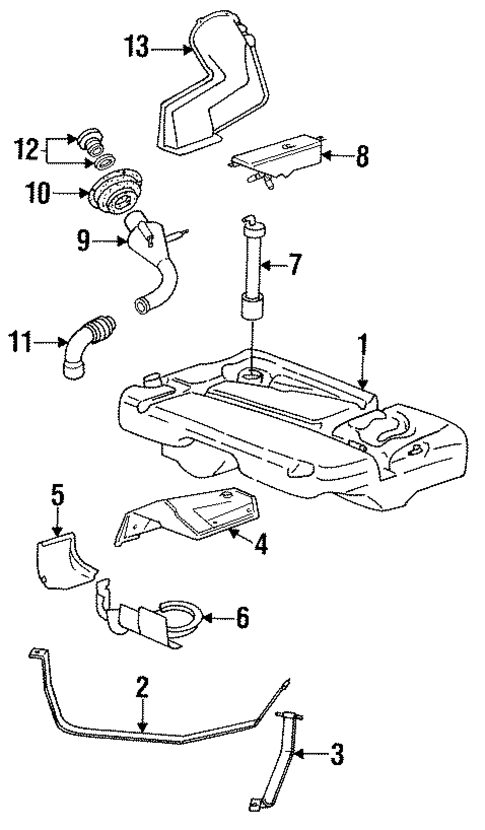 13
12
8
10
9
7
11
1
5
4
6
2
3