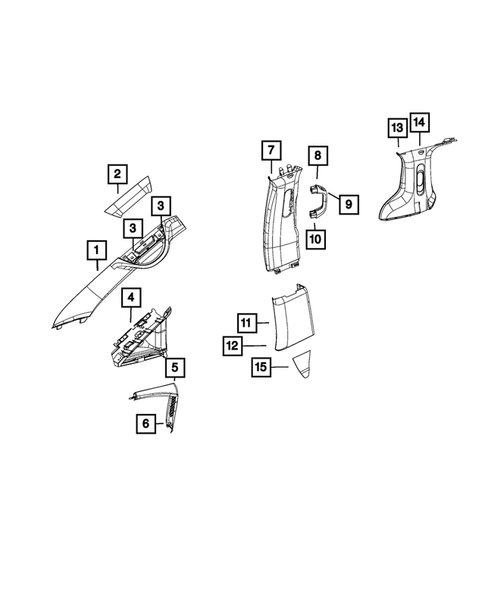 2
3
3
1
4
5
6
7
8
9
10
11
12
15
13
14