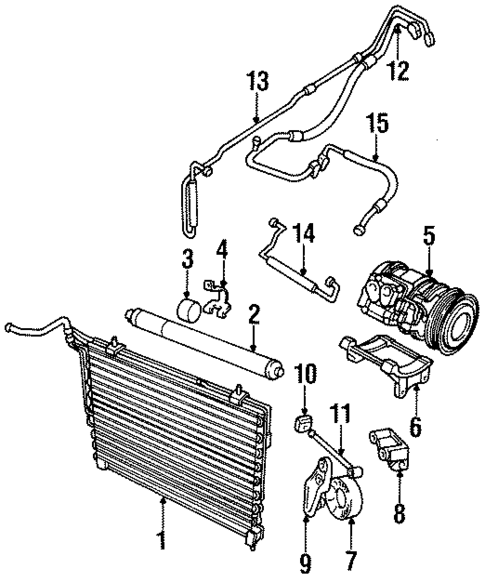 12
13
15
14
5
3
4
2
10
11
6
8
1
9
7