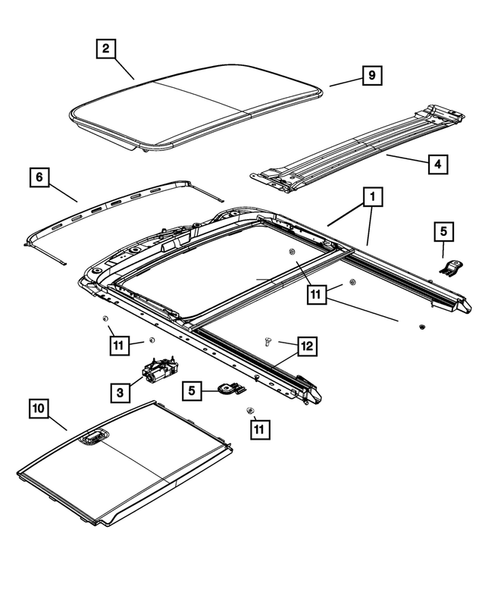 2
9
4
6
1
5
11
11
12
3
5
10
11