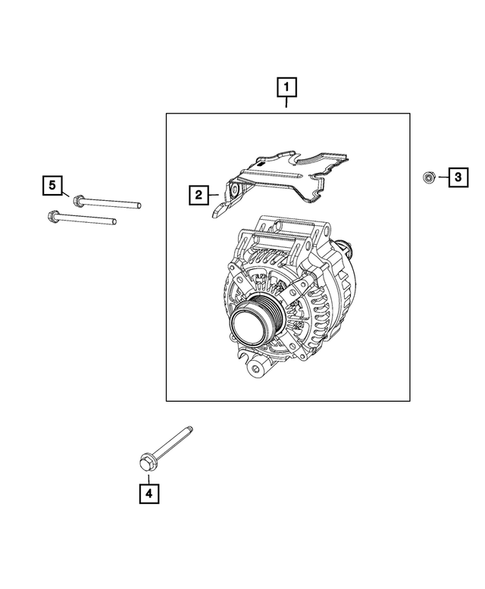 1
5
2
3
4