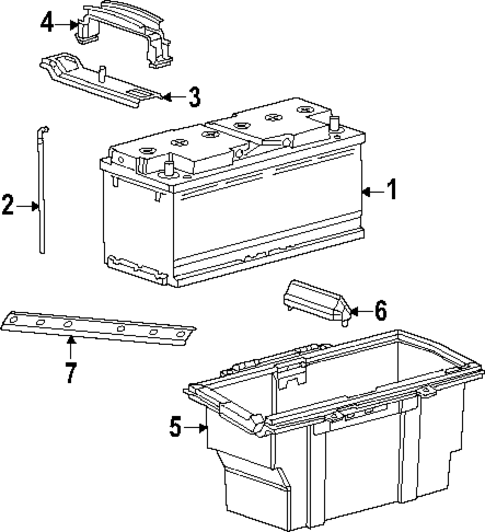 4
3
2
1
6
7
5