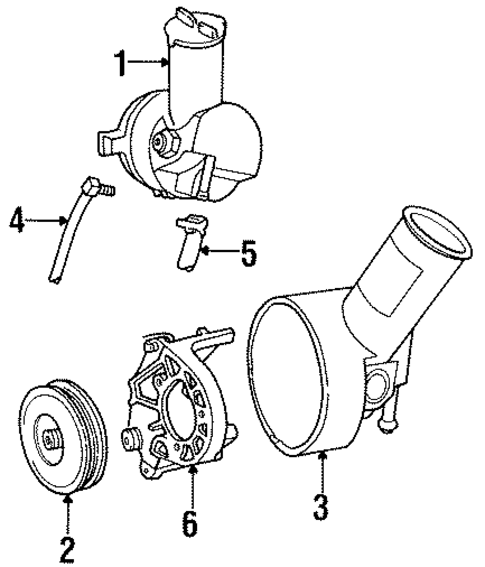 1
4
5
2
6
3