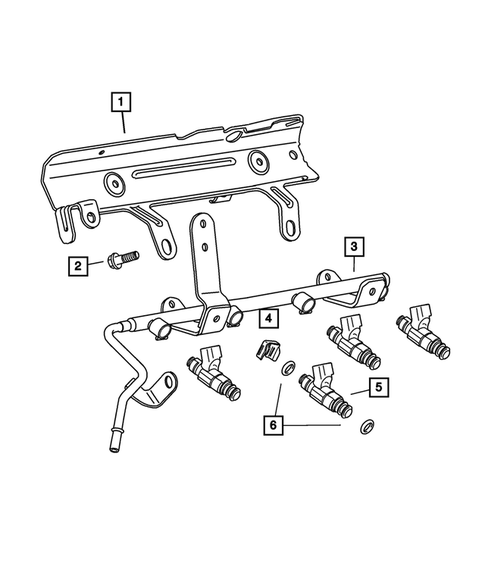 1
2
3
4
5
6