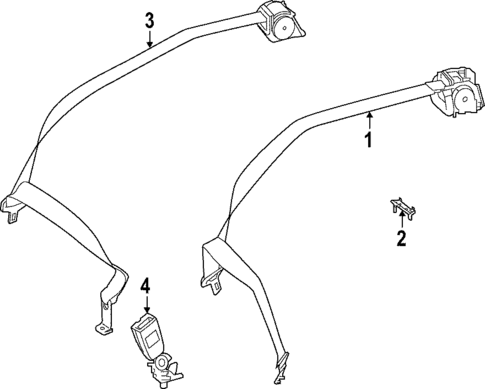 3
1
2
4