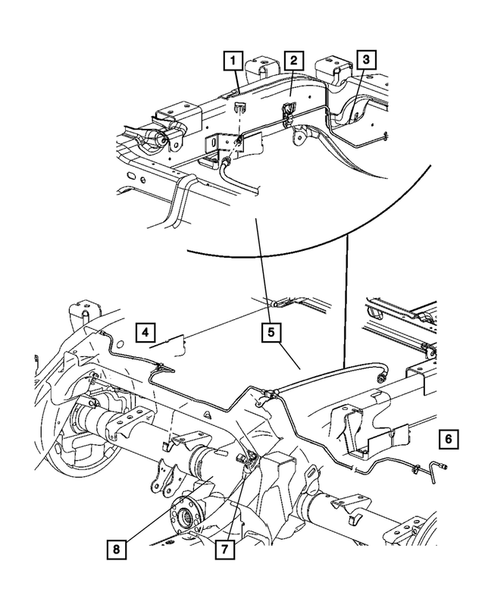 1
2
3
4
5
6
8
7