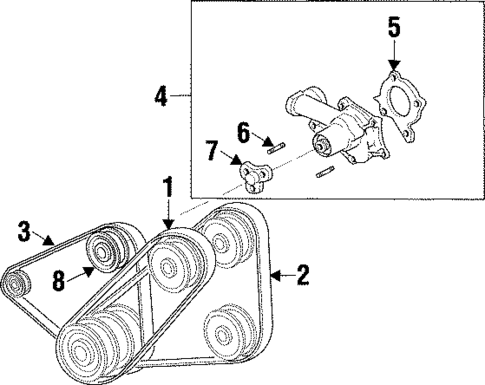 5
4
6
7
1
3
8
2