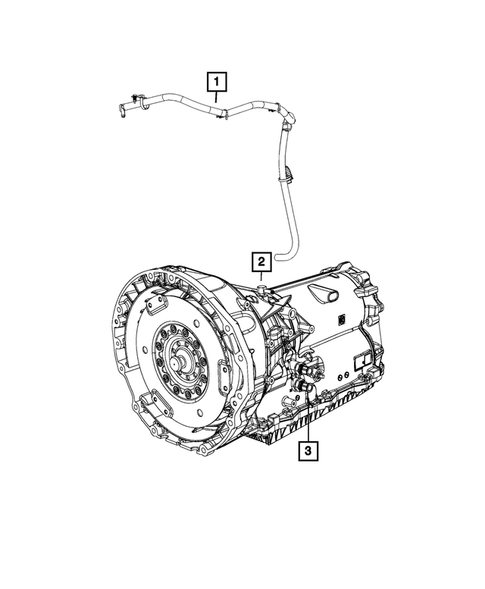 1
2
3