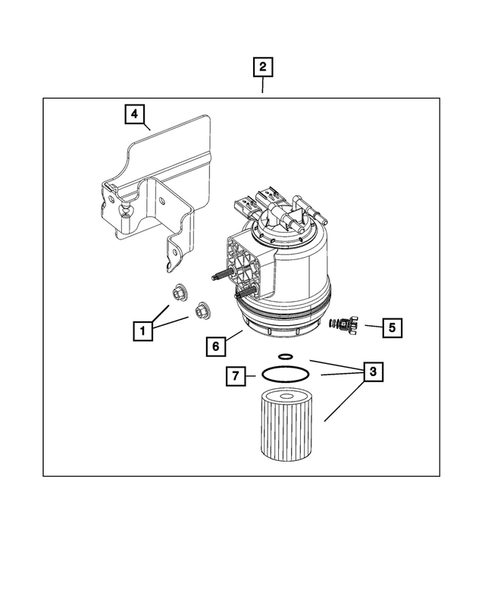 2
4
1
6
5
7
3