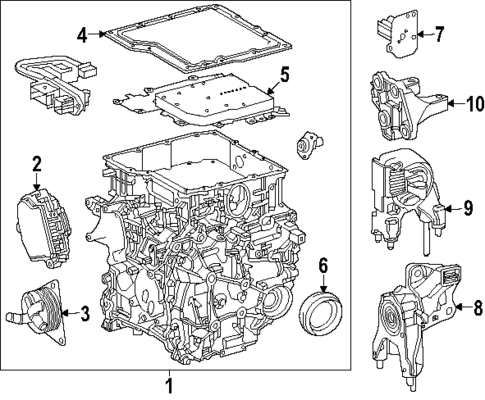 4
7
5
10
2
9
6
3
8
1