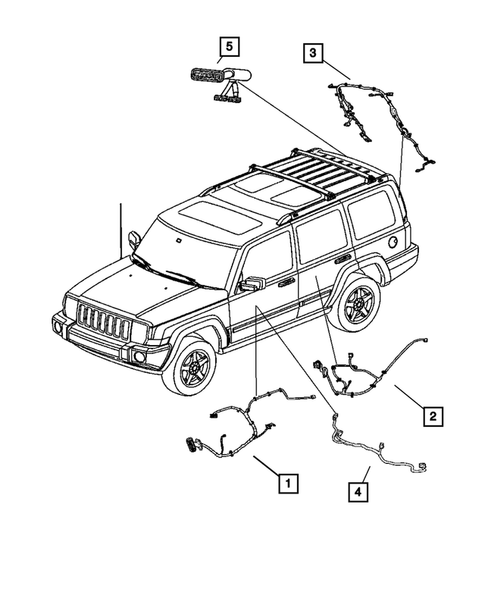 5
3
2
1
4