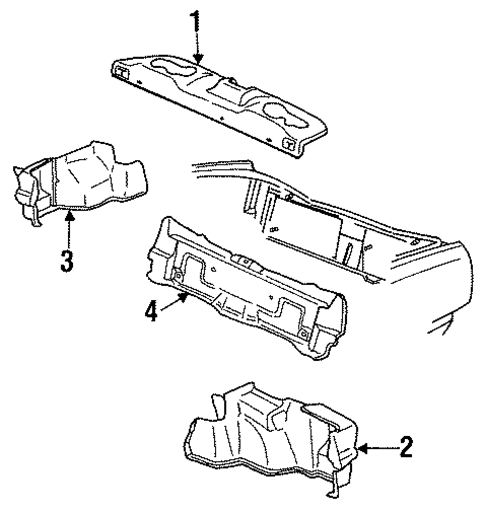 1
3
4
2