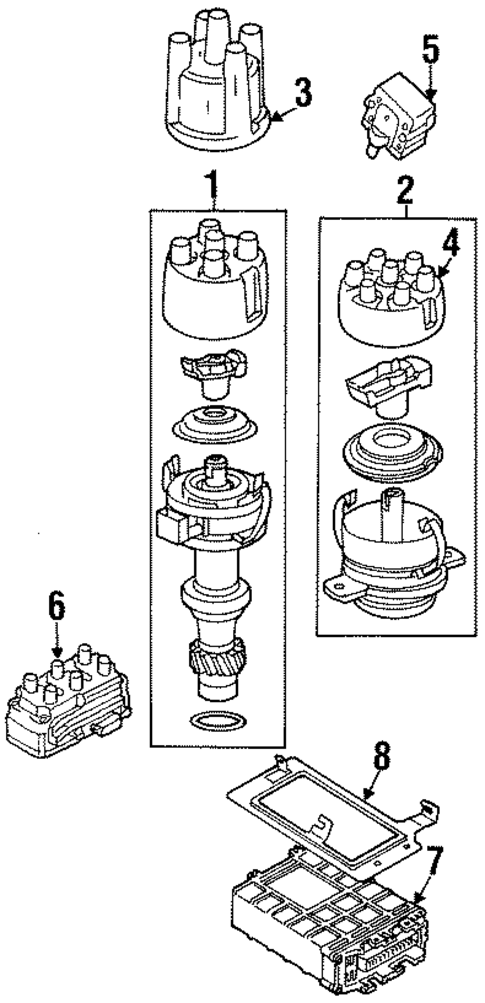 3
5
1
2
4
6
8
7