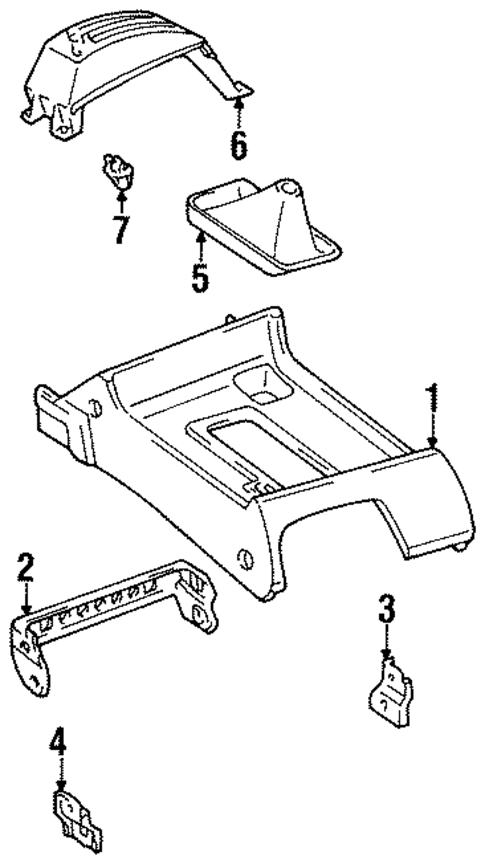 6
7
5
1
2
3
4