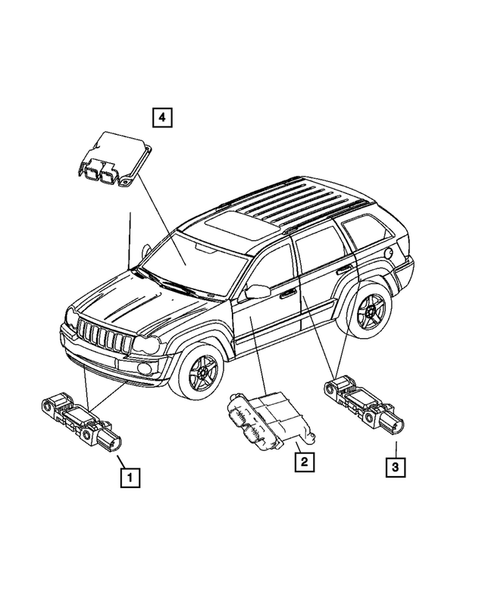 4

1

2

3