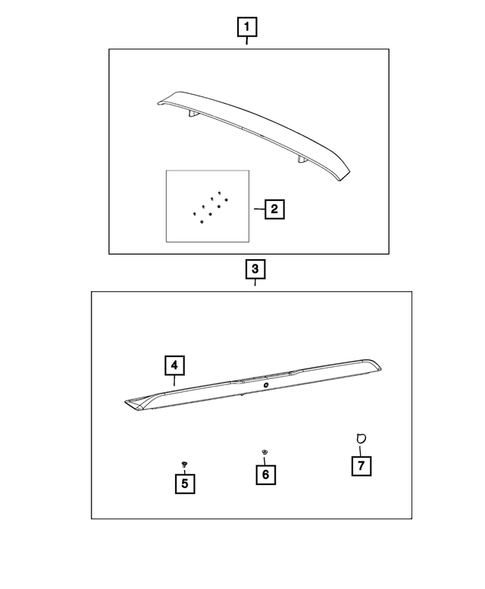 1
2
3
4
5
6
7